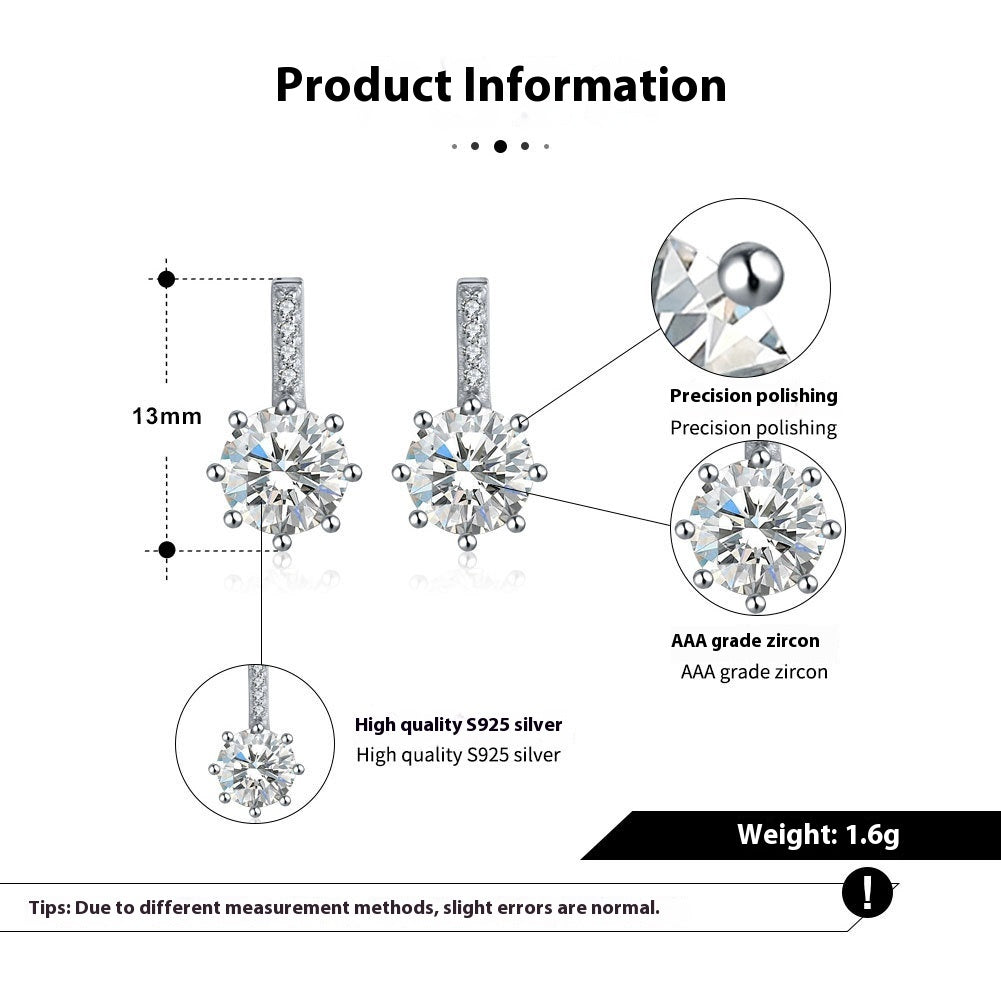 Product Information

13mm

Precision polishing
Precision polishing

AAA grade zircon
AAA grade zircon

High quality S925 silver
High quality S925 silver

Weight: 1.6g

Tips: Due to different measurement methods, slight errors are normal.

!