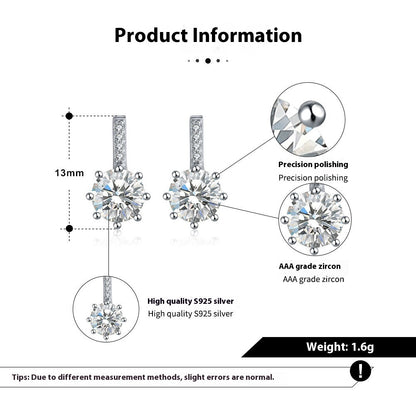 Product Information

13mm

Precision polishing
Precision polishing

AAA grade zircon
AAA grade zircon

High quality S925 silver
High quality S925 silver

Weight: 1.6g

Tips: Due to different measurement methods, slight errors are normal.

!